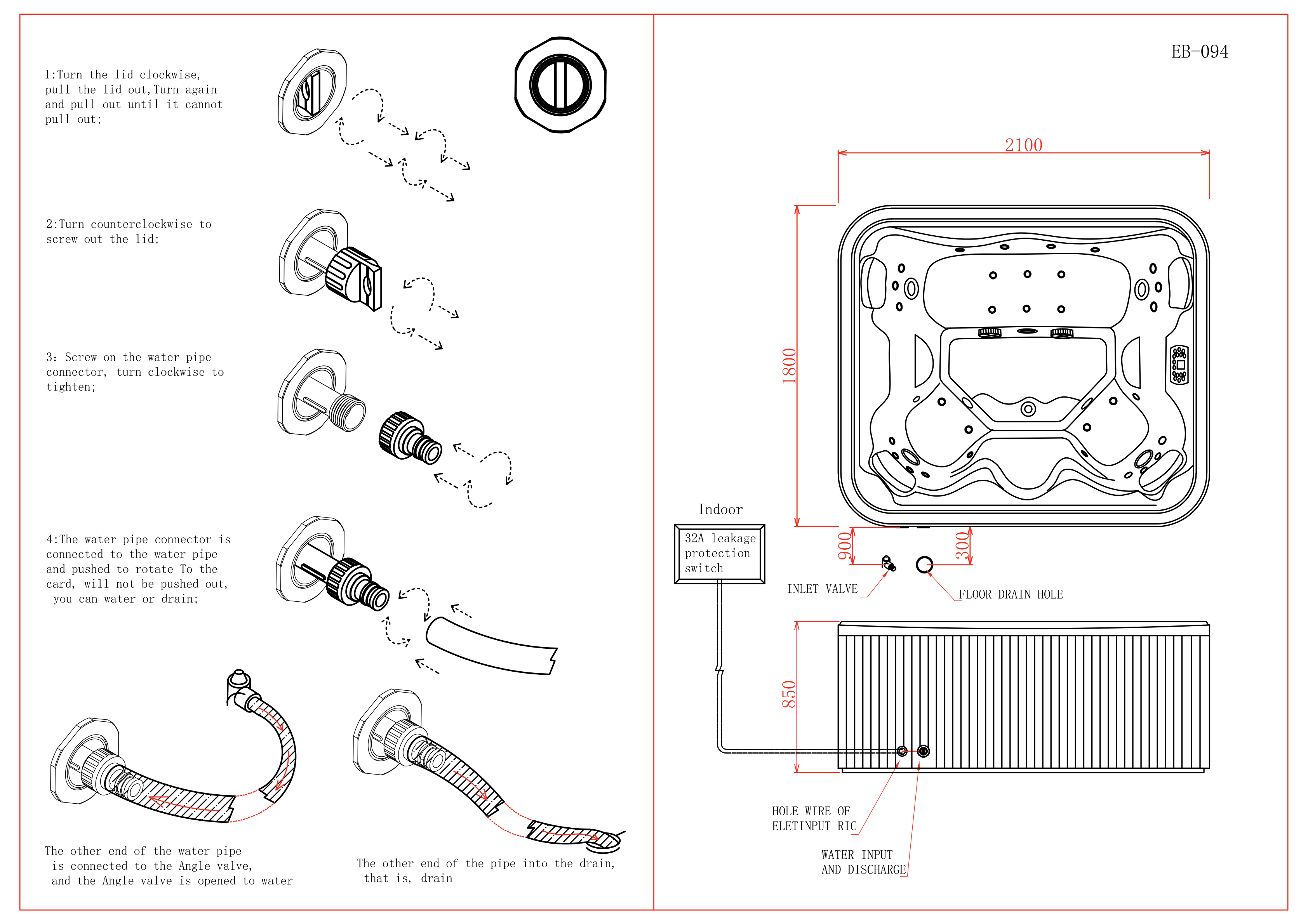 1:Turn the lid clockwise, pull the lid out,Turn again and pull out until it cannot pull out;

2:Turn counterclockwise to screw out the lid;

3: Screw on the water pipe connector, turn clockwise to tighten;

4:The water pipe connector is connected to the water pipe and pushed to rotate To the card, will not be pushed out, you can water or drain;

The other end of the water pipe is connected to the Angle valve, and the Angle valve is opened to water

The other end of the pipe into the drain, that is, drain

EB-094

2100

1800

Indoor

32A leakage protection switch

900

300

INLET VALVE

FLOOR DRAIN HOLE

850

HOLE WIRE OF ELETINPUT RIC

WATER INPUT AND DISCHARGE