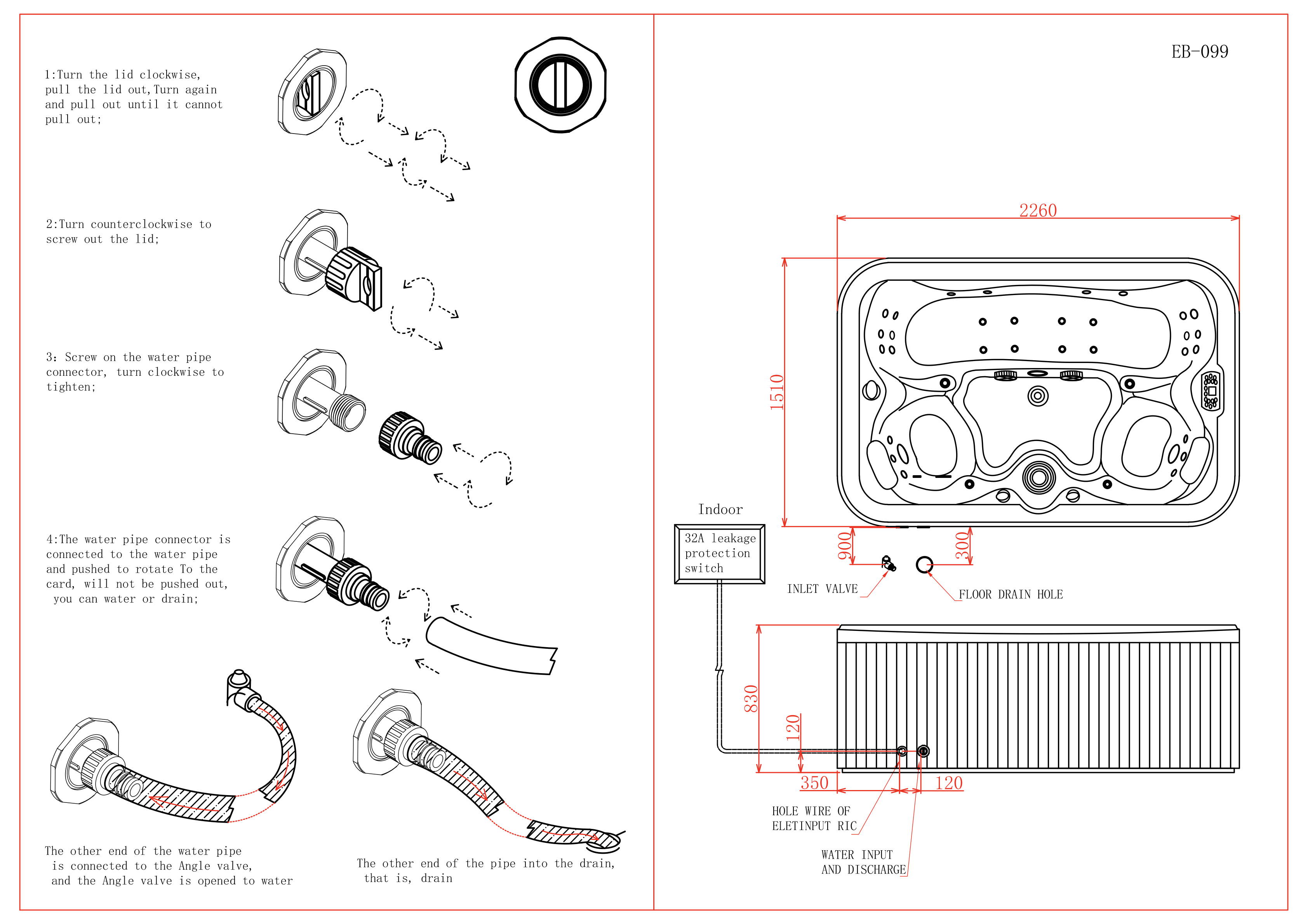 1:Turn the lid clockwise, pull the lid out,Turn again and pull out until it cannot pull out;

2:Turn counterclockwise to screw out the lid;

3: Screw on the water pipe connector, turn clockwise to tighten;

4:The water pipe connector is connected to the water pipe and pushed to rotate To the card, will not be pushed out, you can water or drain;

The other end of the water pipe is connected to the Angle valve, and the Angle valve is opened to water

The other end of the pipe into the drain, that is, drain

EB-099

2260

1510

Indoor

32A leakage protection switch

900

300

INLET VALVE

FLOOR DRAIN HOLE

830

120

350

120

HOLE WIRE OF ELETINPUT RIC

WATER INPUT AND DISCHARGE