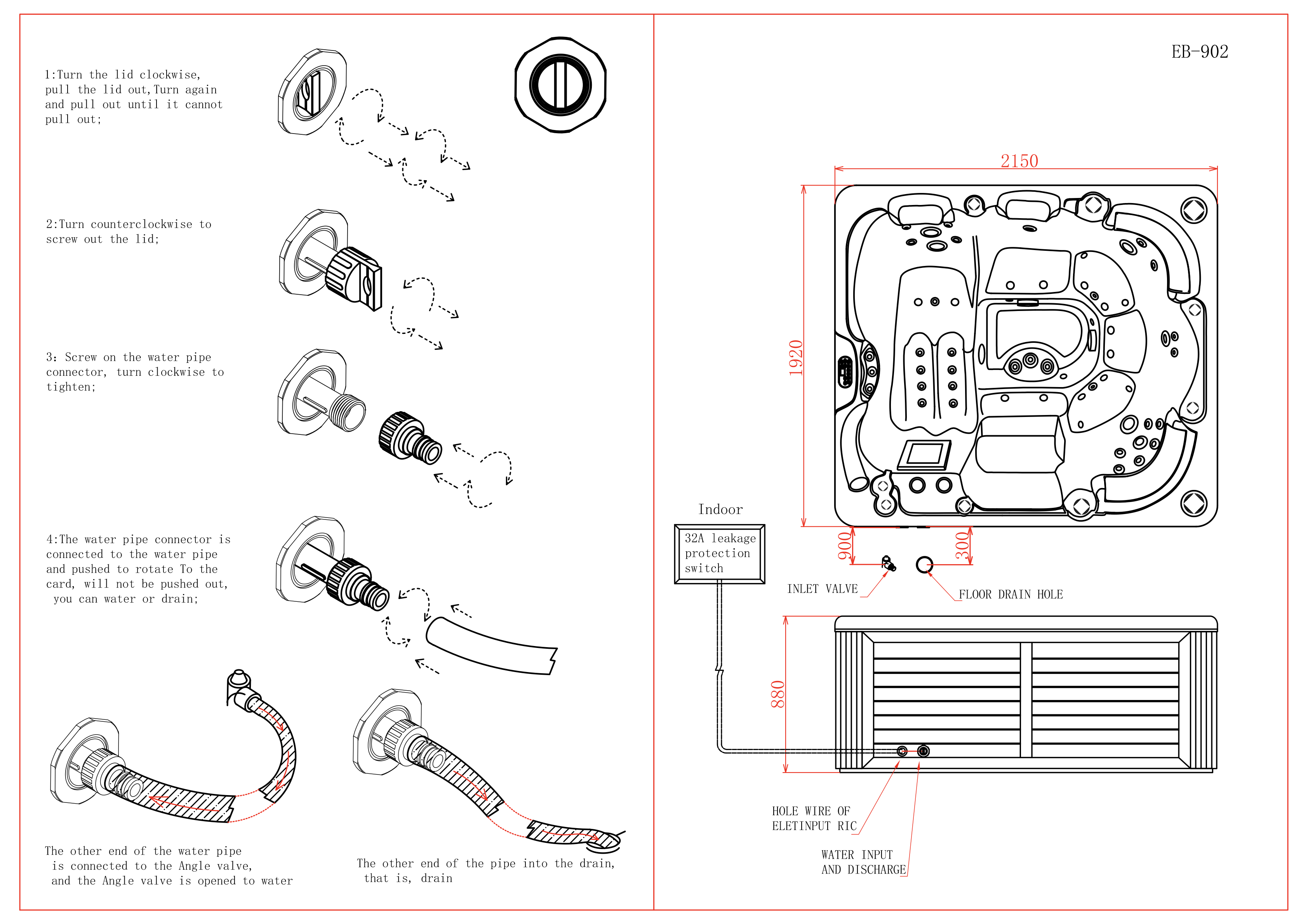 1:Turn the lid clockwise, pull the lid out,Turn again and pull out until it cannot pull out;

2:Turn counterclockwise to screw out the lid;

3: Screw on the water pipe connector, turn clockwise to tighten;

4:The water pipe connector is connected to the water pipe and pushed to rotate To the card, will not be pushed out, you can water or drain;

The other end of the water pipe is connected to the Angle valve, and the Angle valve is opened to water

The other end of the pipe into the drain, that is, drain

EB-902

2150

1920

Indoor

32A leakage protection switch

900

300

INLET VALVE

FLOOR DRAIN HOLE

880

HOLE WIRE OF ELETINPUT RIC

WATER INPUT AND DISCHARGE