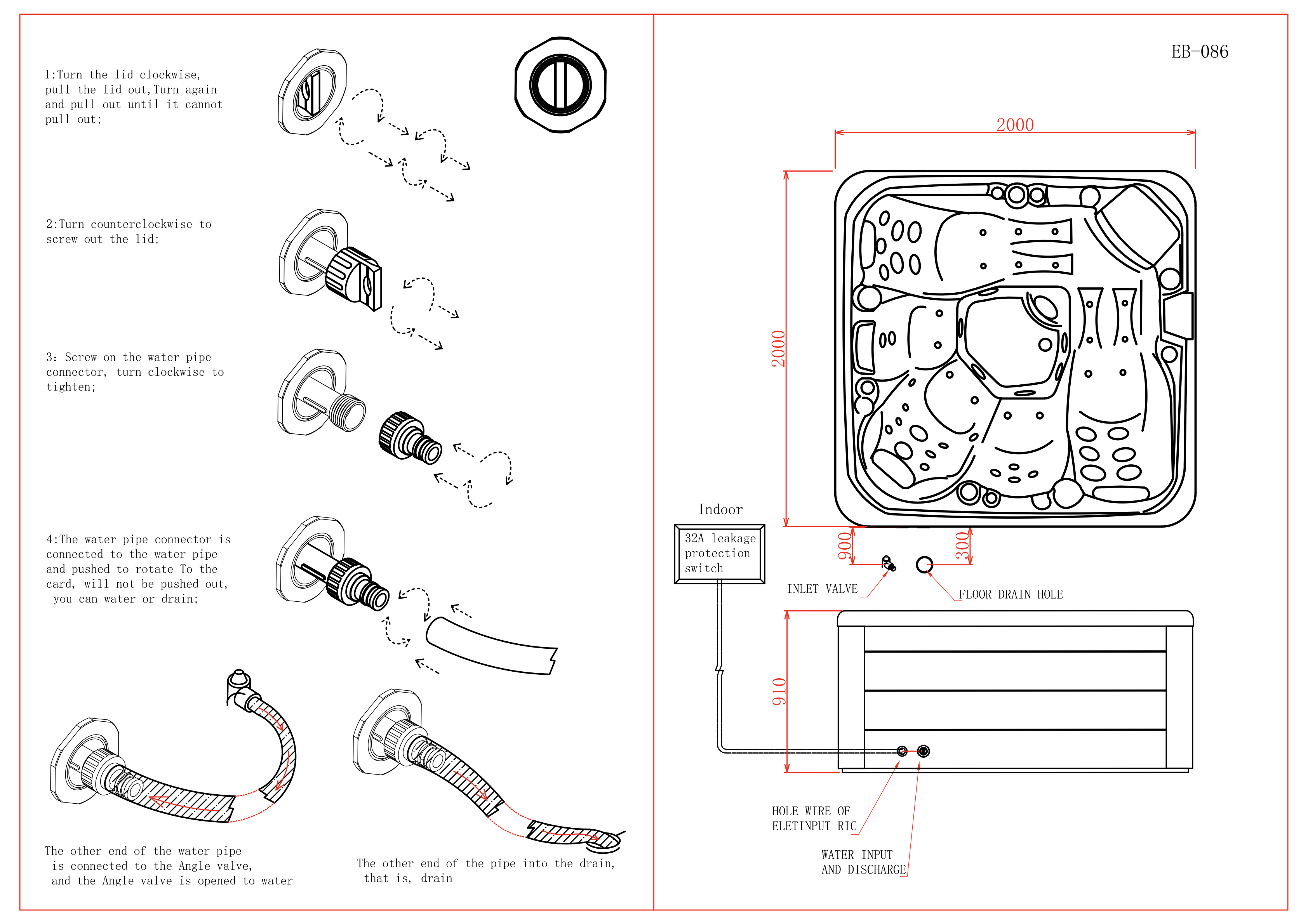 1:Turn the lid clockwise, pull the lid out,Turn again and pull out until it cannot pull out;

2:Turn counterclockwise to screw out the lid;

3: Screw on the water pipe connector, turn clockwise to tighten;

4:The water pipe connector is connected to the water pipe and pushed to rotate To the card, will not be pushed out, you can water or drain;

The other end of the water pipe is connected to the Angle valve, and the Angle valve is opened to water

The other end of the pipe into the drain, that is, drain

EB-086

2000

2000

Indoor

32A leakage protection switch

900

300

INLET VALVE

FLOOR DRAIN HOLE

910

HOLE WIRE OF ELETINPUT RIC

WATER INPUT AND DISCHARGE