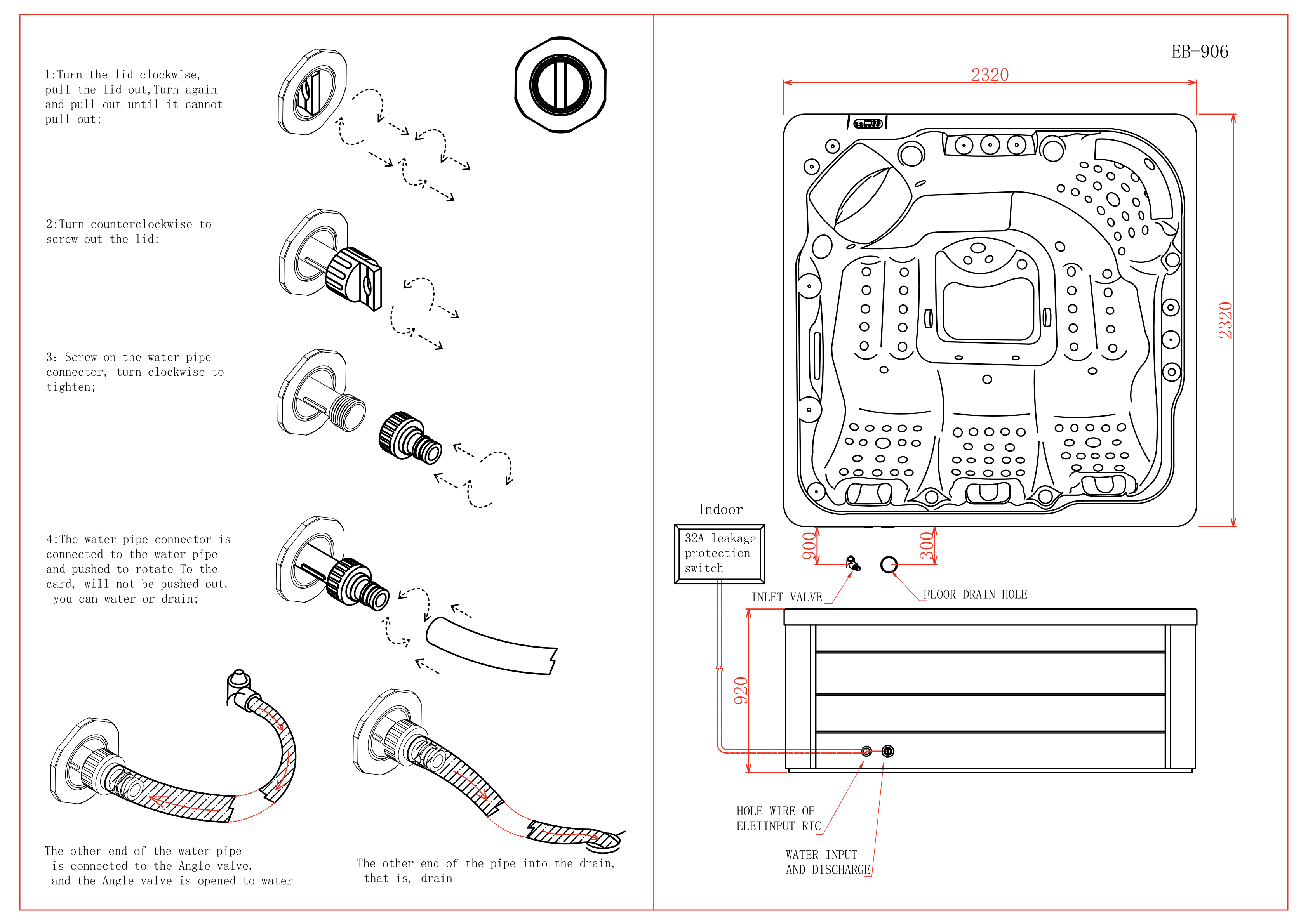 1:Turn the lid clockwise, pull the lid out,Turn again and pull out until it cannot pull out;

2:Turn counterclockwise to screw out the lid;

3: Screw on the water pipe connector, turn clockwise to tighten;

4:The water pipe connector is connected to the water pipe and pushed to rotate To the card, will not be pushed out, you can water or drain;

The other end of the water pipe is connected to the Angle valve, and the Angle valve is opened to water

The other end of the pipe into the drain, that is, drain

EB-906

2320

2320

Indoor

32A leakage protection switch

900

300

INLET VALVE

FLOOR DRAIN HOLE

920

HOLE WIRE OF ELETINPUT RIC

WATER INPUT AND DISCHARGE