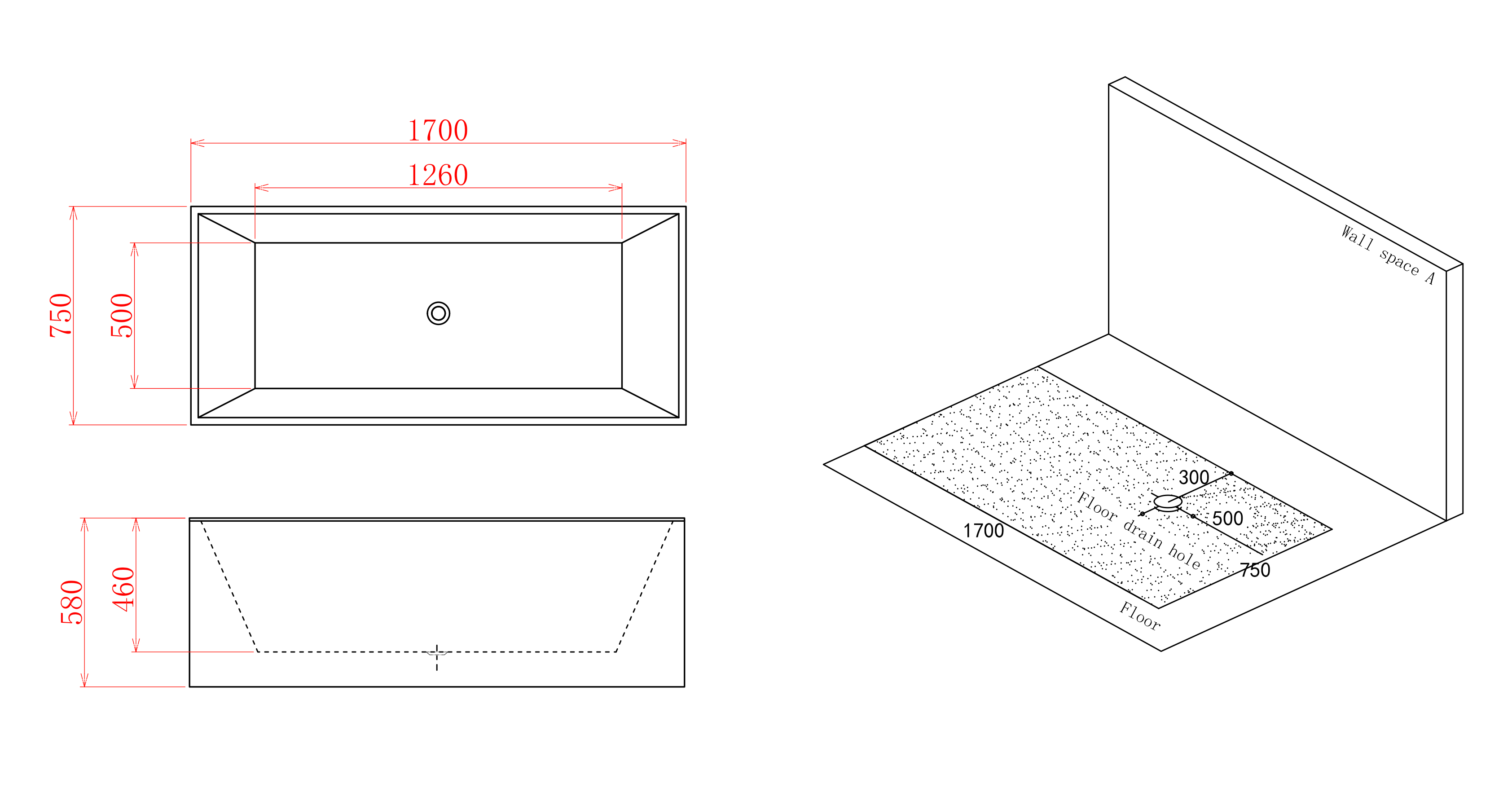 1700
1260
750
500
580
460
Wall space A
300
500
Floor drain hole
1700
750
Floor