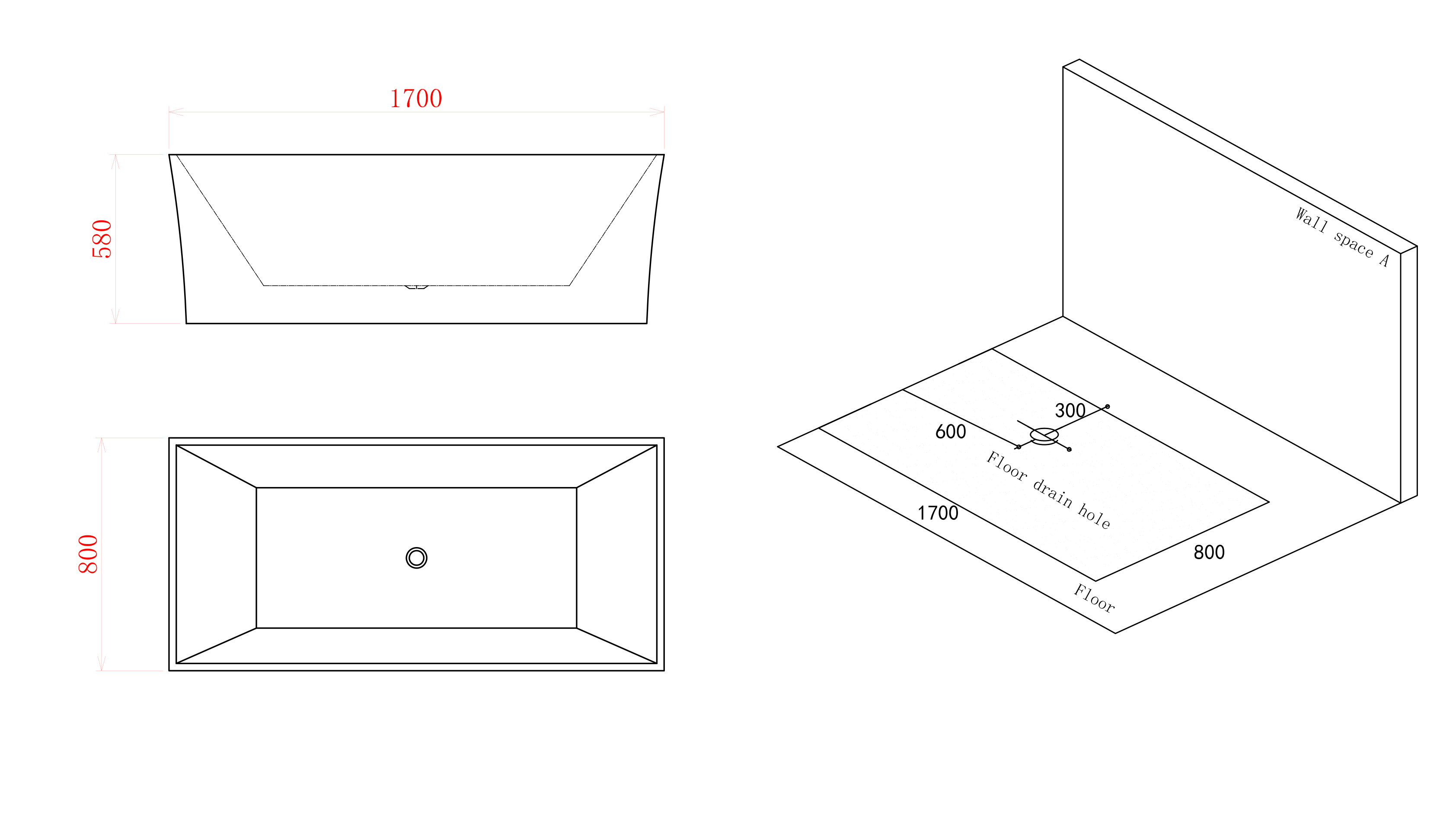 1700

580

800

Wall space A

300

600

Floor drain hole

1700

800

Floor