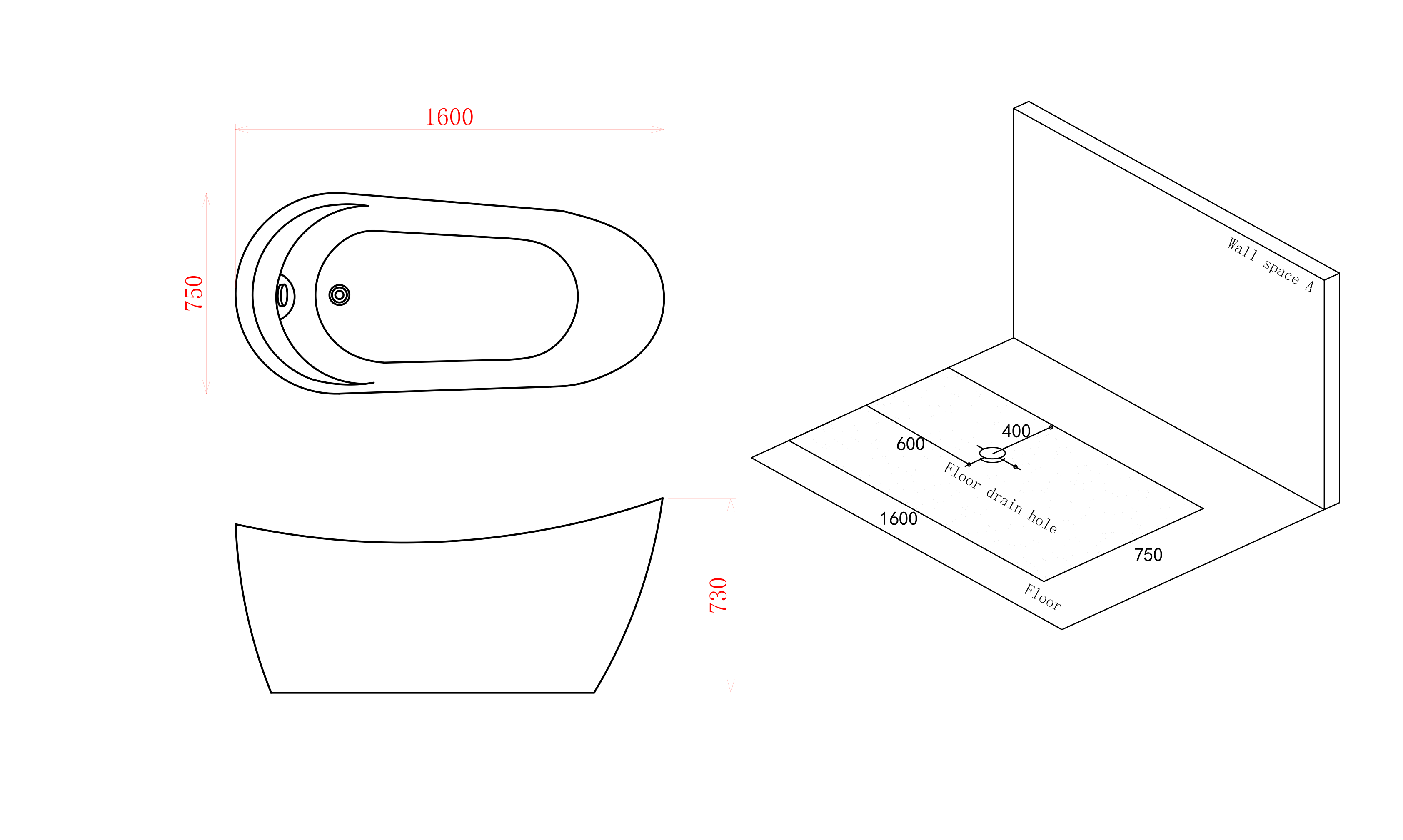 1600

750

730

Wall space A

400

600

Floor drain hole

1600

750

Floor